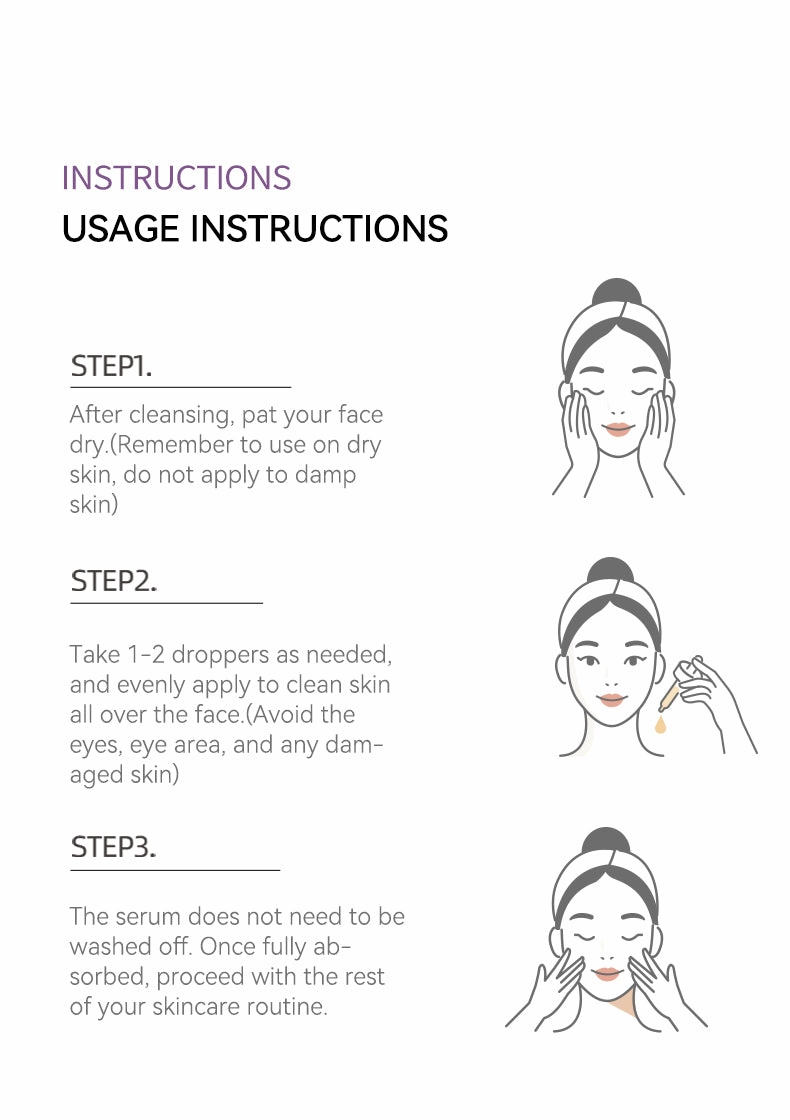 INSTRUCTIONS
USAGE INSTRUCTIONS

STEP1.

After cleansing, pat your face dry.(Remember to use on dry skin, do not apply to damp skin)

STEP2.

Take 1-2 droppers as needed, and evenly apply to clean skin all over the face.(Avoid the eyes, eye area, and any damaged skin)

STEP3.

The serum does not need to be washed off. Once fully absorbed, proceed with the rest of your skincare routine.